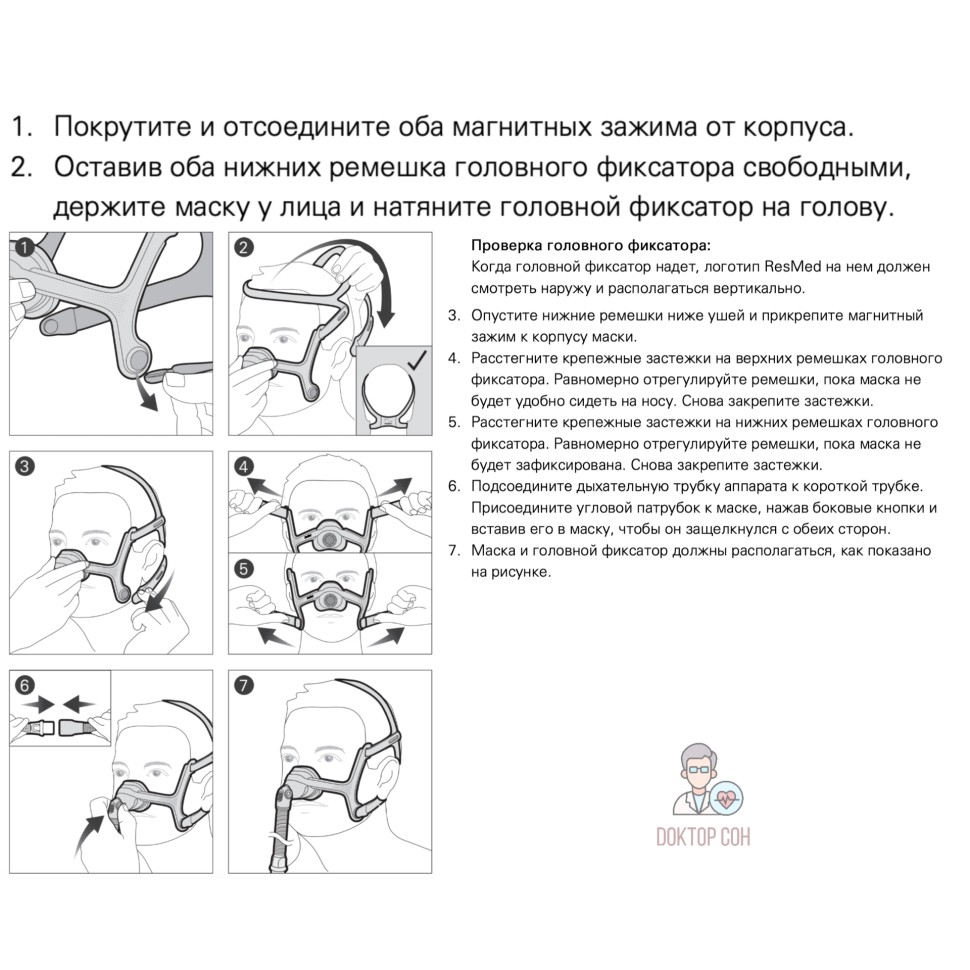 1. Покрутите и отсоедините оба магнитных зажима от корпуса.
2. Оставив оба нижних ремешка головного фиксатора свободными, держите маску у лица и натяните головной фиксатор на голову.

1

2

3

4

5

6

7

Проверка головного фиксатора:
Когда головной фиксатор надет, логотип ResMed на нем должен смотреть наружу и располагаться вертикально.

3. Опустите нижние ремешки ниже ушей и прикрепите магнитный зажим к корпусу маски.
4. Расстегните крепежные застежки на верхних ремешках головного фиксатора. Равномерно отрегулируйте ремешки, пока маска не будет удобно сидеть на носу. Снова закрепите застежки.
5. Расстегните крепежные застежки на нижних ремешках головного фиксатора. Равномерно отрегулируйте ремешки, пока маска не будет зафиксирована. Снова закрепите застежки.
6. Подсоедините дыхательную трубку аппарата к короткой трубке. Присоедините угловой патрубок к маске, нажав боковые кнопки и вставив его в маску, чтобы он защелкнулся с обеих сторон.
7. Маска и головной фиксатор должны располагаться, как показано на рисунке.

ДОКТОР СОН