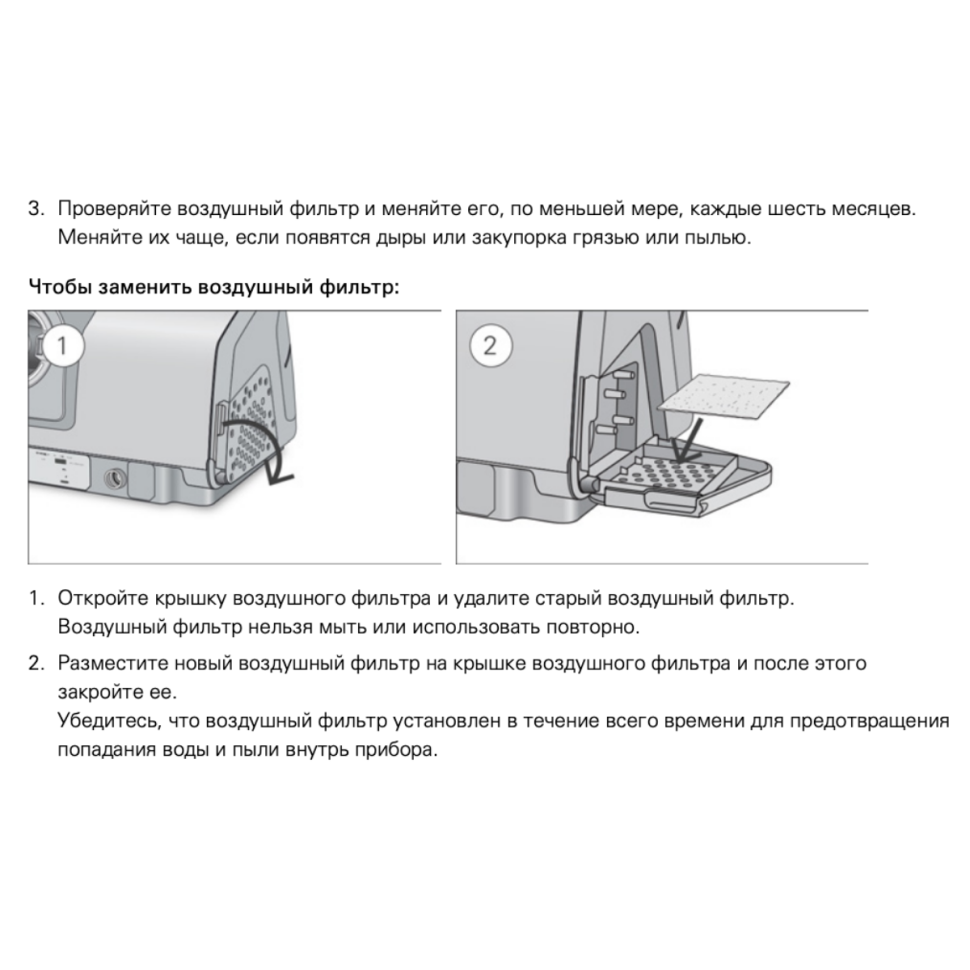 3. Проверяйте воздушный фильтр и меняйте его, по меньшей мере, каждые шесть месяцев. Меняйте их чаще, если появятся дыры или закупорка грязью или пылью.

Чтобы заменить воздушный фильтр:

1

2

1. Откройте крышку воздушного фильтра и удалите старый воздушный фильтр. Воздушный фильтр нельзя мыть или использовать повторно.

2. Разместите новый воздушный фильтр на крышке воздушного фильтра и после этого закройте ее.
Убедитесь, что воздушный фильтр установлен в течение всего времени для предотвращения попадания воды и пыли внутрь прибора.