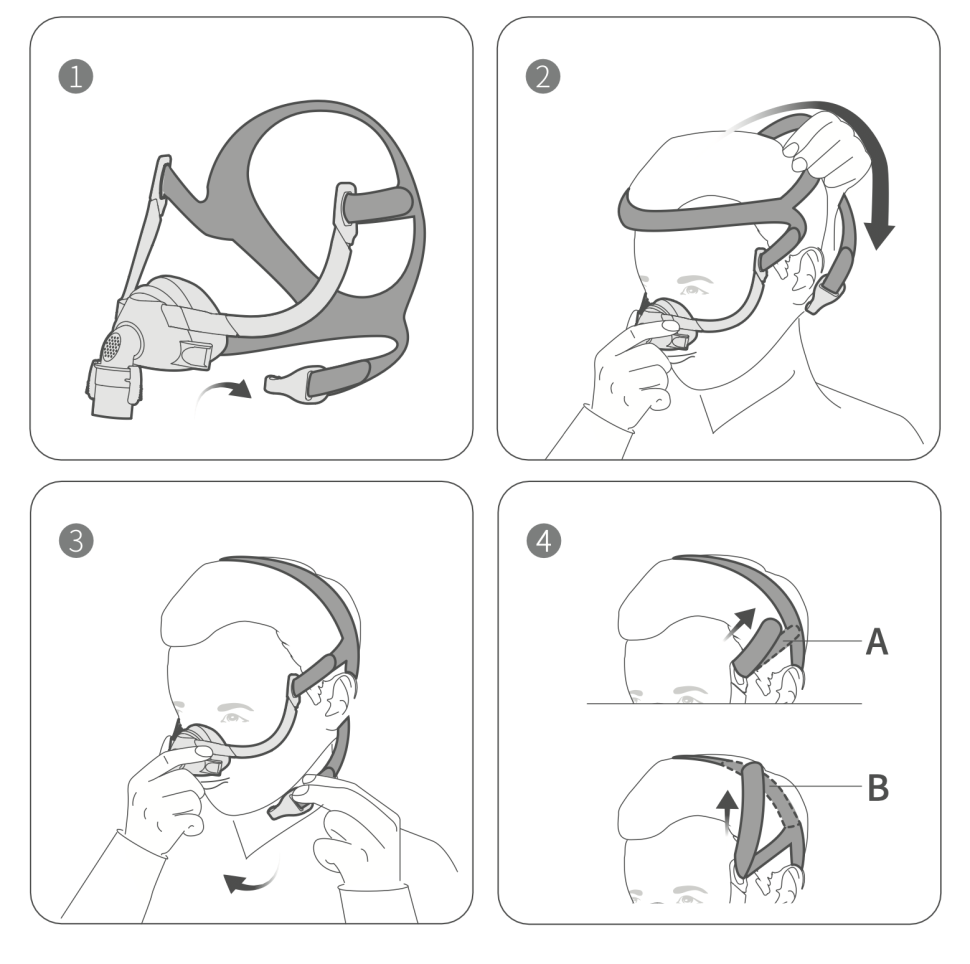 1

2

3

4

A

B